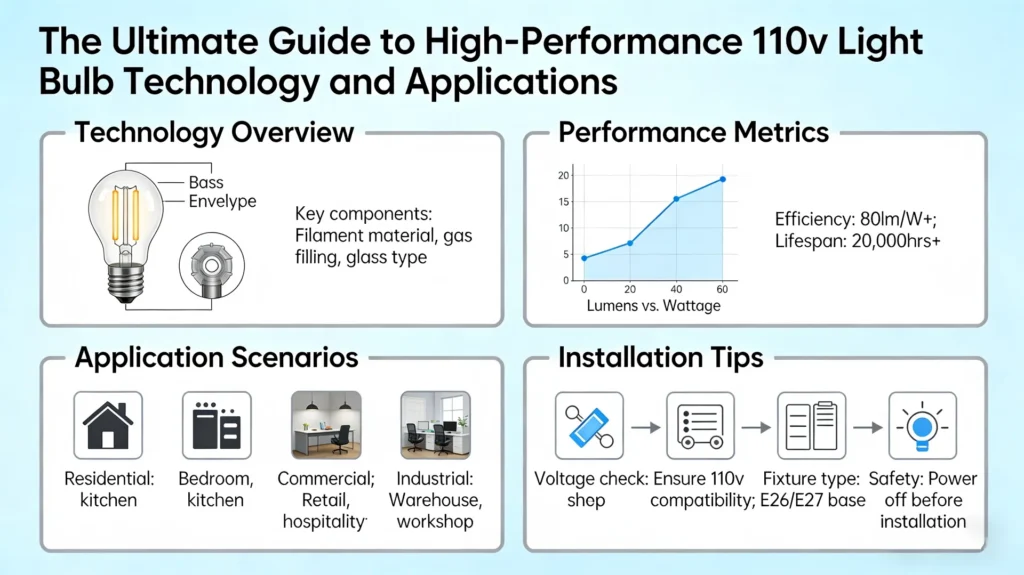 The Ultimate Guide to High-Performance 110v Light Bulb Technology and Applications

Technology Overview

Bass
Envelype

Key components: Filament material, gas filling, glass type

Performance Metrics

20
15
10
5
0
0 20 40 60
Lumens vs. Wattage

Efficiency: 80lm/W+; Lifespan: 20,000hrs+

Application Scenarios

Residential: kitchen

Bedroom, kitchen

Commercial; Retail, hospitality

Industrial: Warehouse, workshop

Installation Tips

Voltage check: shop

Ensure 110v compatibility;

Fixture type: E26/E27 base

Safety: Power off before installation